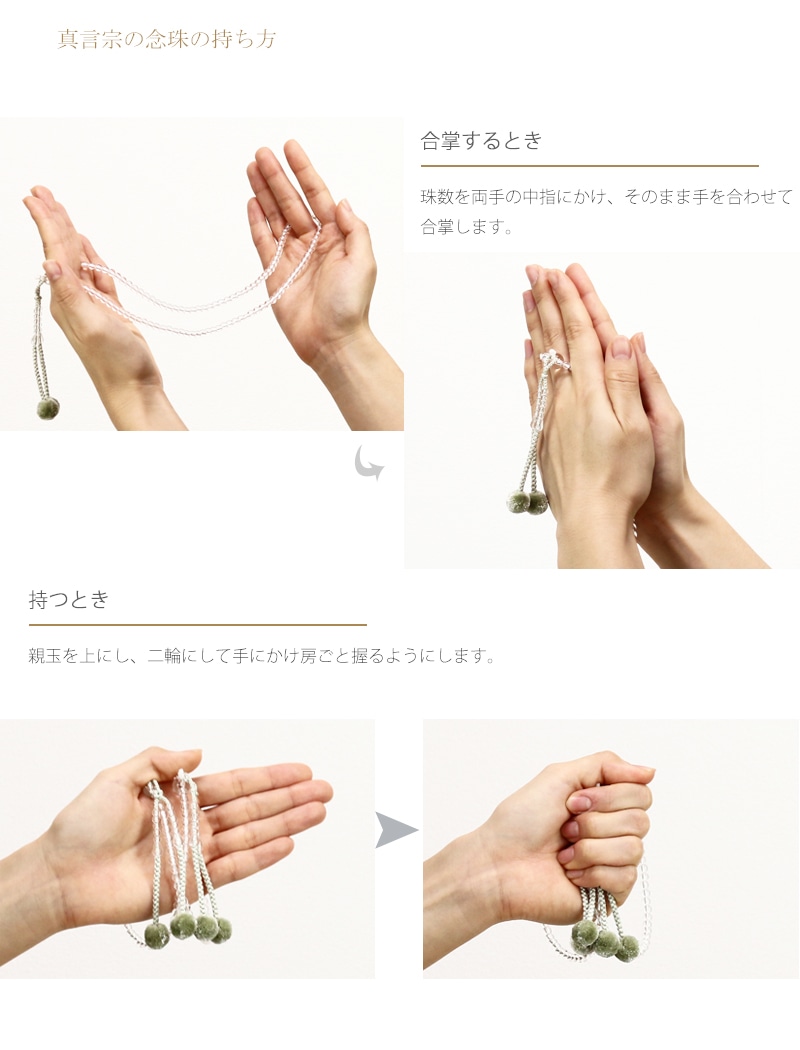 真言宗の念珠の持ち方

合掌するとき

珠数を両手の中指にかけ、そのまま手を合わせて合掌します。

持つとき

親玉を上にし、二輪にして手にかけ房ごと握るようにします。