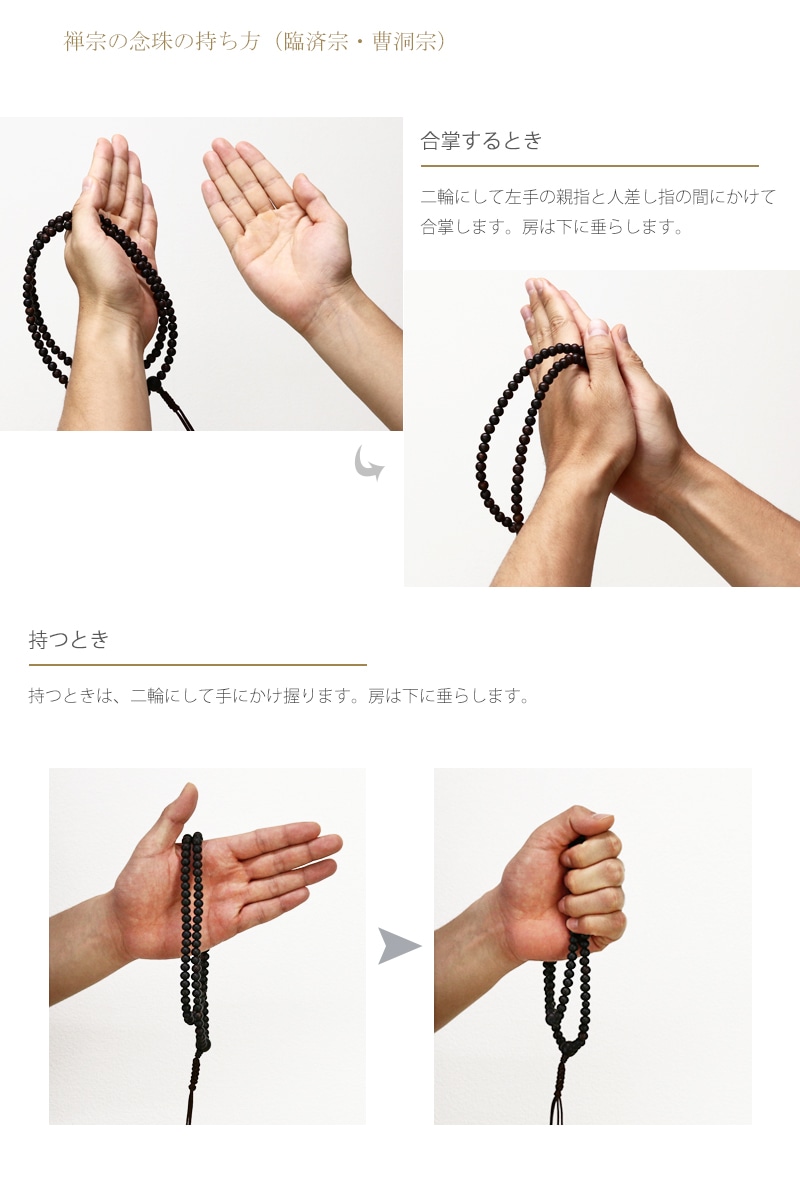 禅宗の念珠の持ち方（臨済宗・曹洞宗）

合掌するとき

二輪にして左手の親指と人差し指の間にかけて合掌します。房は下に垂らします。

持つとき

持つときは、二輪にして手にかけ握ります。房は下に垂らします。