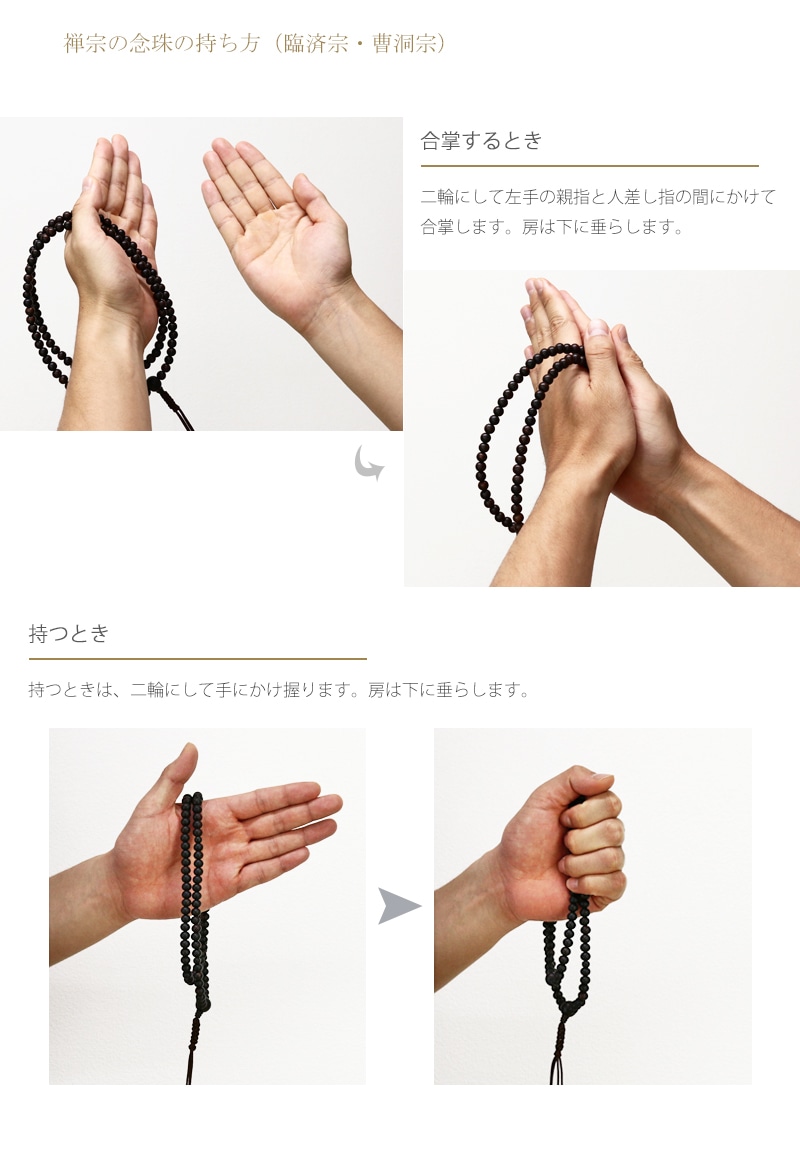 禅宗の念珠の持ち方（臨済宗・曹洞宗）

合掌するとき

二輪にして左手の親指と人差し指の間にかけて合掌します。房は下に垂らします。

持つとき

持つときは、二輪にして手にかけ握ります。房は下に垂らします。